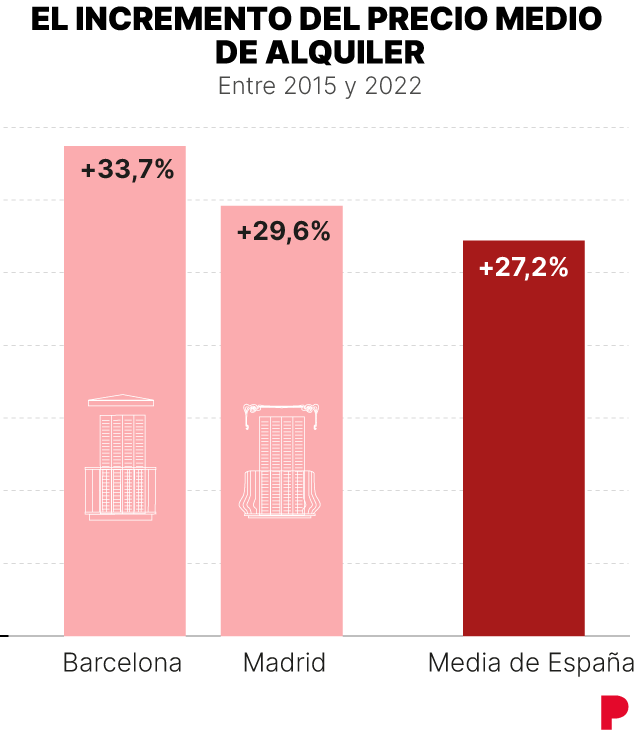 EL INCREMENTO DEL PRECIO MEDIO DE ALQUILER
Entre 2015 y 2022

+33,7%
+29,6%
+27,2%

Barcelona
Madrid
Media de España

P