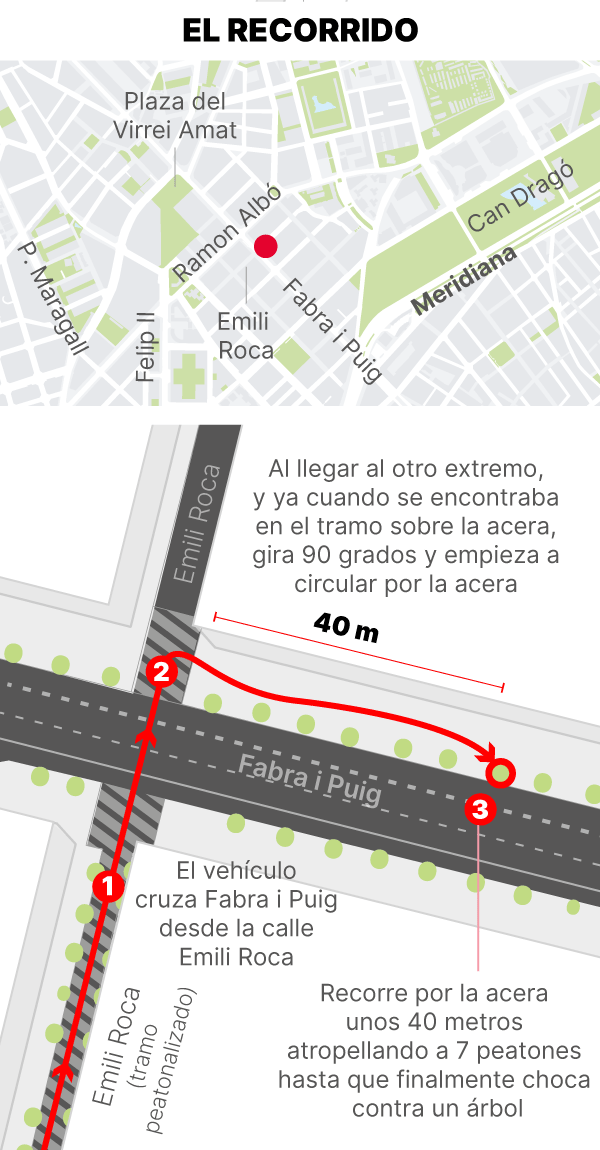 EL RECORRIDO

Plaza del Virrei Amat

Ramon Albó

Can Dragó

Meridiana

P. Maragall

Felip II

Emili Roca

Fabra i Puig

Emili Roca

Al llegar al otro extremo, y ya cuando se encontraba en el tramo sobre la acera, gira 90 grados y empieza a circular por la acera

40 m

2

Fabra i Puig

3

1

El vehículo cruza Fabra i Puig desde la calle Emili Roca

Emili Roca (tramo peatonalizado)

Recorre por la acera unos 40 metros atropellando a 7 peatones hasta que finalmente choca contra un árbol