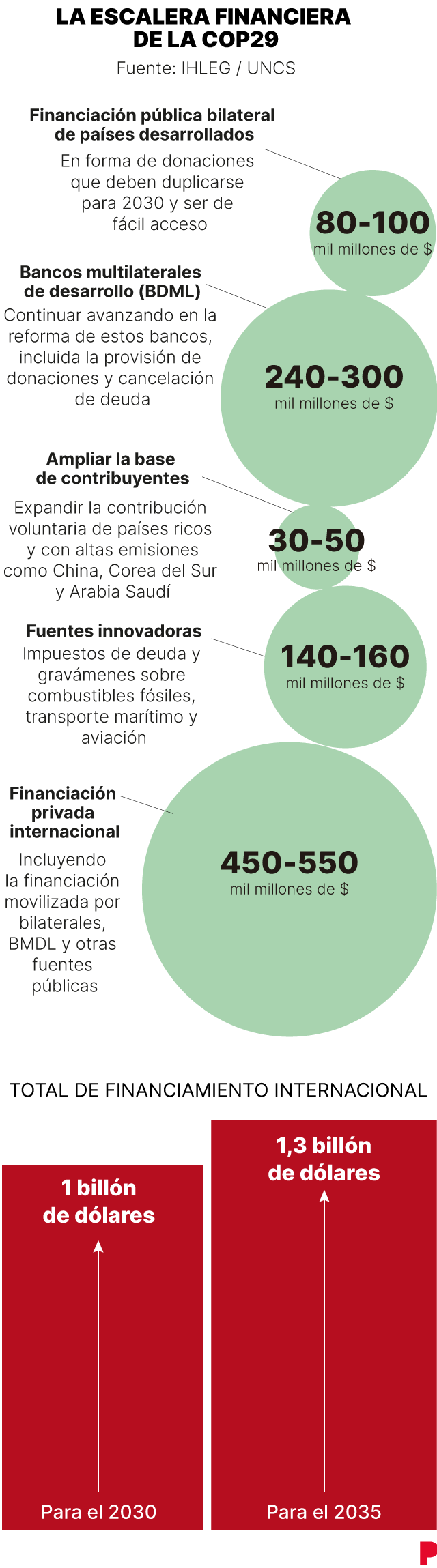 LA ESCALERA FINANCIERA DE LA COP29

Fuente: IHLEG / UNCS

Financiación pública bilateral de países desarrollados

En forma de donaciones que deben duplicarse para 2030 y ser de fácil acceso

80-100
mil millones de $

Bancos multilaterales de desarrollo (BDML)

Continuar avanzando en la reforma de estos bancos, incluida la provisión de donaciones y cancelación de deuda

240-300
mil millones de $

Ampliar la base de contribuyentes

Expandir la contribución voluntaria de países ricos y con altas emisiones como China, Corea del Sur y Arabia Saudí

30-50
mil millones de $

Fuentes innovadoras

Impuestos de deuda y gravámenes sobre combustibles fósiles, transporte marítimo y aviación

140-160
mil millones de $

Financiación privada internacional

Incluyendo la financiación movilizada por bilaterales, BMDL y otras fuentes públicas

450-550
mil millones de $

TOTAL DE FINANCIAMIENTO INTERNACIONAL

1 billón de dólares

Para el 2030

1,3 billón de dólares

Para el 2035

P