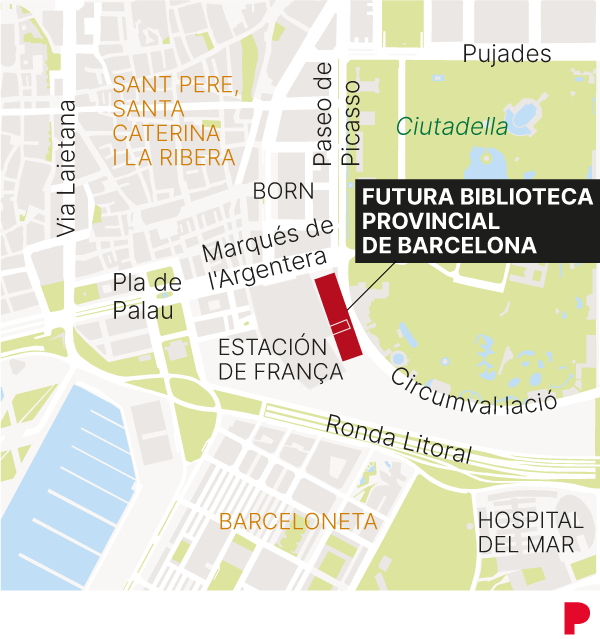 Pujades

SANT PERE, SANTA CATERINA I LA RIBERA

Via Laietana

Paseo de Picasso

Ciutadella

BORN

FUTURA BIBLIOTECA PROVINCIAL DE BARCELONA

Marqués de l'Argentera

Pla de Palau

ESTACIÓN DE FRANÇA

Circumval·lació

Ronda Litoral

BARCELONETA

HOSPITAL DEL MAR

P