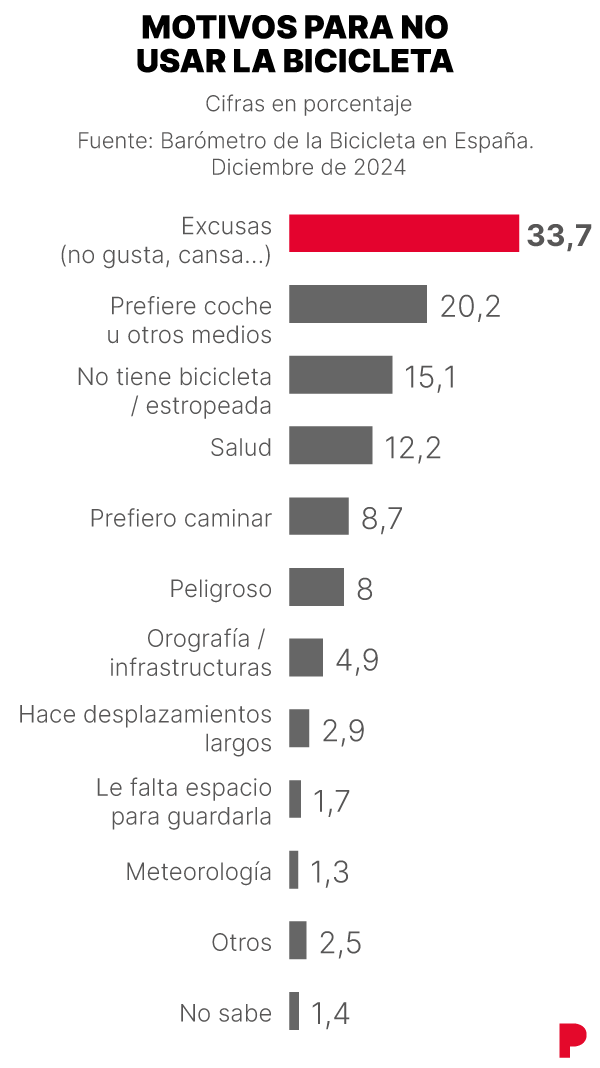 MOTIVOS PARA NO USAR LA BICICLETA

Cifras en porcentaje

Fuente: Barómetro de la Bicicleta en España. Diciembre de 2024

Excusas (no gusta, cansa...) 33,7
Prefiere coche u otros medios 20,2
No tiene bicicleta / estropeada 15,1
Salud 12,2
Prefiero caminar 8,7
Peligroso 8
Orografía / infrastructuras 4,9
Hace desplazamientos largos 2,9
Le falta espacio para guardarla 1,7
Meteorología 1,3
Otros 2,5
No sabe 1,4

P