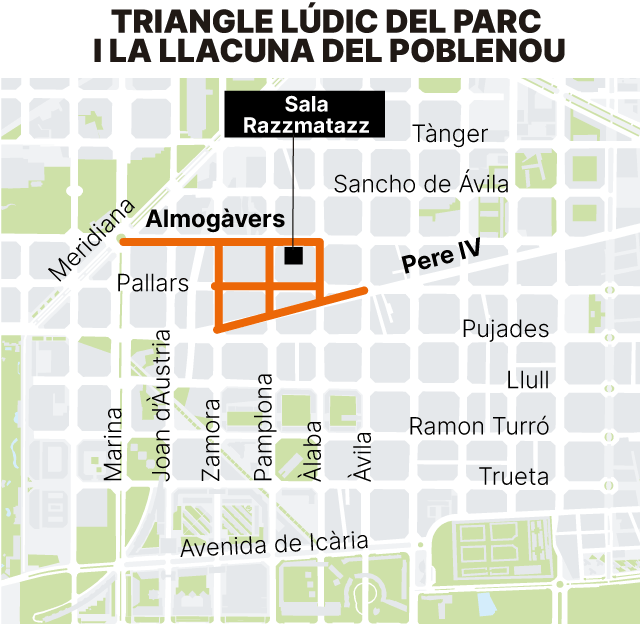 TRIANGLE LÚDIC DEL PARC I LA LLACUNA DEL POBLENOU

Sala Razzmatazz

Tànger

Sancho de Ávila

Meridiana

Almogàvers

Pere IV

Pallars

Pujades

Llull

Ramon Turró

Trueta

Marina

Joan d'Àustria

Zamora

Pamplona

Àlaba

Àvila

Avenida de Icària