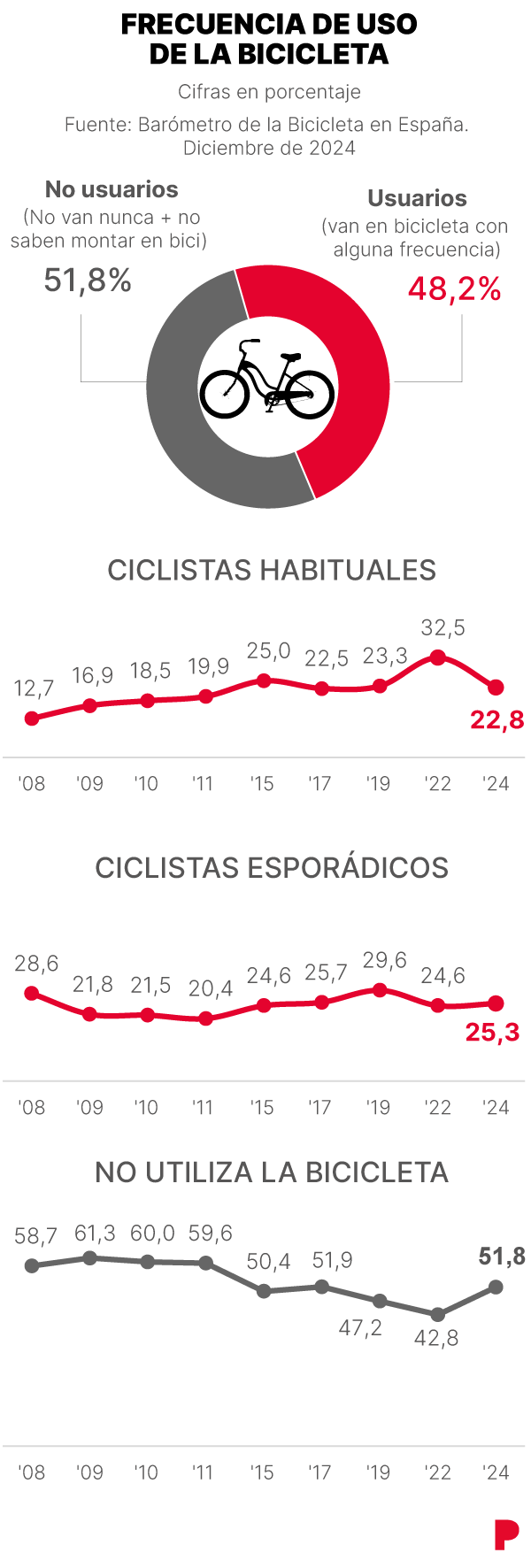 FRECUENCIA DE USO DE LA BICICLETA

Cifras en porcentaje

Fuente: Barómetro de la Bicicleta en España. Diciembre de 2024

No usuarios
(No van nunca + no saben montar en bici)
51,8%

Usuarios
(van en bicicleta con alguna frecuencia)
48,2%

CICLISTAS HABITUALES

12,7 16,9 18,5 19,9 25,0 22,5 23,3 32,5 22,8

'08 '09 '10 '11 '15 '17 '19 '22 '24

CICLISTAS ESPORÁDICOS

28,6 21,8 21,5 20,4 24,6 25,7 29,6 24,6 25,3

'08 '09 '10 '11 '15 '17 '19 '22 '24

NO UTILIZA LA BICICLETA

58,7 61,3 60,0 59,6 50,4 51,9 47,2 42,8 51,8

'08 '09 '10 '11 '15 '17 '19 '22 '24

P