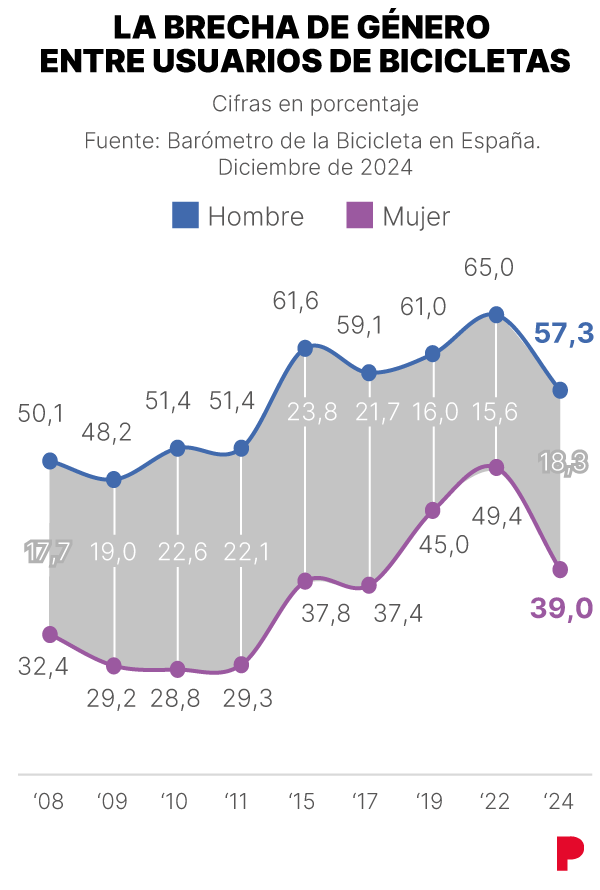 LA BRECHA DE GÉNERO ENTRE USUARIOS DE BICICLETAS

Cifras en porcentaje

Fuente: Barómetro de la Bicicleta en España. Diciembre de 2024

Hombre Mujer

50,1 48,2 51,4 51,4 61,6 59,1 61,0 65,0 57,3

17,7 19,0 22,6 22,1 23,8 21,7 16,0 15,6 18,3

32,4 29,2 28,8 29,3 37,8 37,4 45,0 49,4 39,0

'08 '09 '10 '11 '15 '17 '19 '22 '24

P