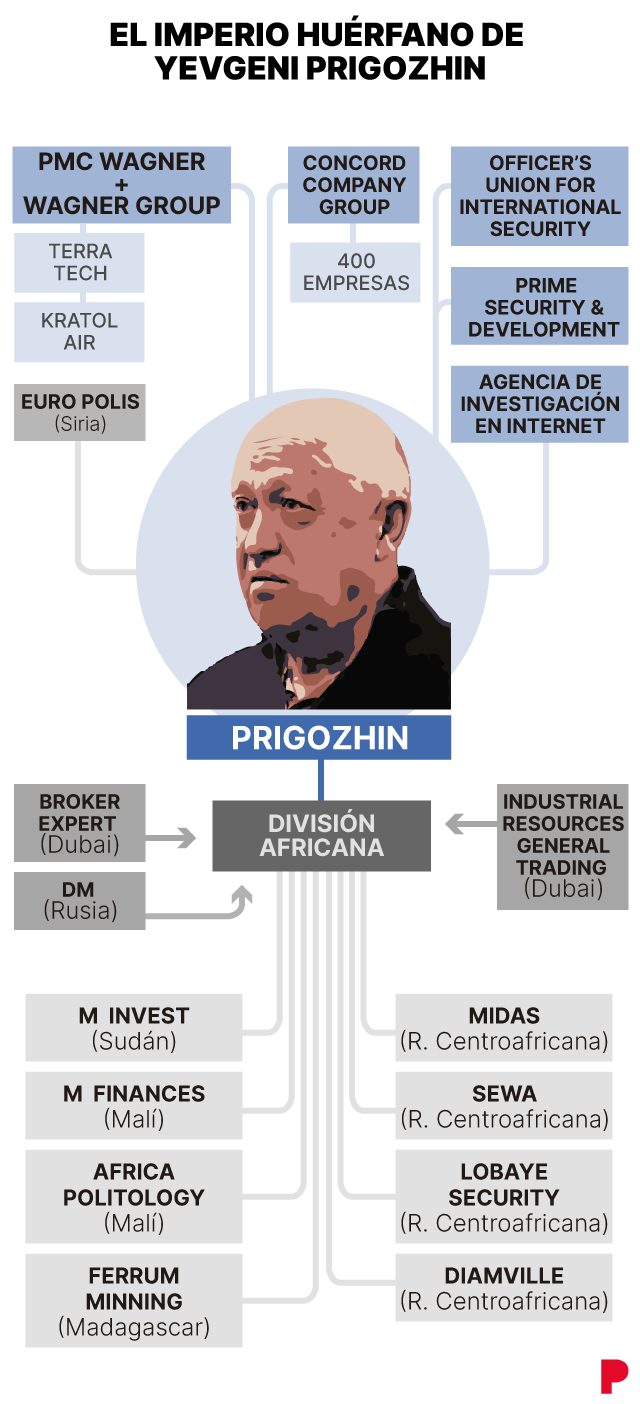 EL IMPERIO HUÉRFANO DE YEVGENI PRIGOZHIN

PMC WAGNER + WAGNER GROUP

TERRA TECH

KRATOL AIR

EURO POLIS (Siria)

CONCORD COMPANY GROUP

400 EMPRESAS

OFFICER'S UNION FOR INTERNATIONAL SECURITY

PRIME SECURITY & DEVELOPMENT

AGENCIA DE INVESTIGACIÓN EN INTERNET

PRIGOZHIN

BROKER EXPERT (Dubai)

DM (Rusia)

DIVISIÓN AFRICANA

INDUSTRIAL RESOURCES GENERAL TRADING (Dubai)

M INVEST (Sudán)

M FINANCES (Malí)

AFRICA POLITOLOGY (Malí)

FERRUM MINNING (Madagascar)

MIDAS (R. Centroafricana)

SEWA (R. Centroafricana)

LOBAYE SECURITY (R. Centroafricana)

DIAMVILLE (R. Centroafricana)

P