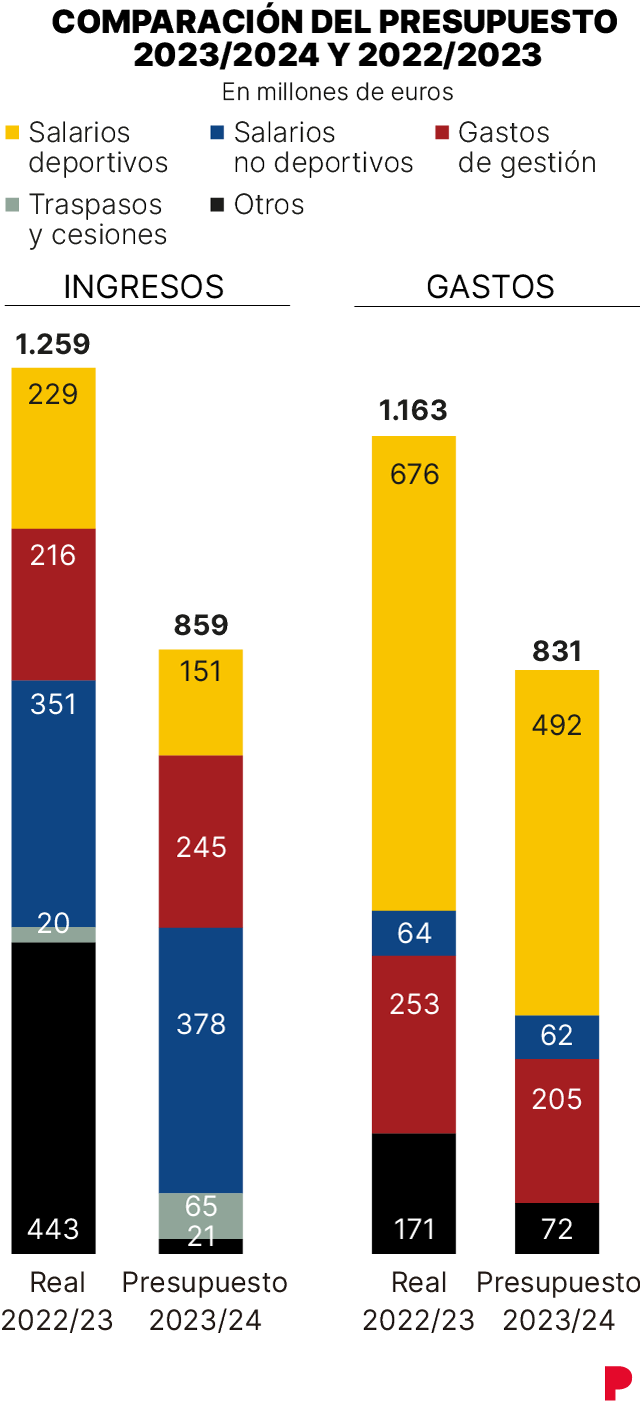 COMPARACIÓN DEL PRESUPUESTO 2023/2024 Y 2022/2023

En millones de euros

Salarios deportivos
Salarios no deportivos
Gastos de gestión
Traspasos y cesiones
Otros

INGRESOS

1.259
229
216
351
20
443
Real 2022/23

859
151
245
378
65
21
Presupuesto 2023/24

GASTOS

1.163
676
64
253
171
Real 2022/23

831
492
62
205
72
Presupuesto 2023/24

P