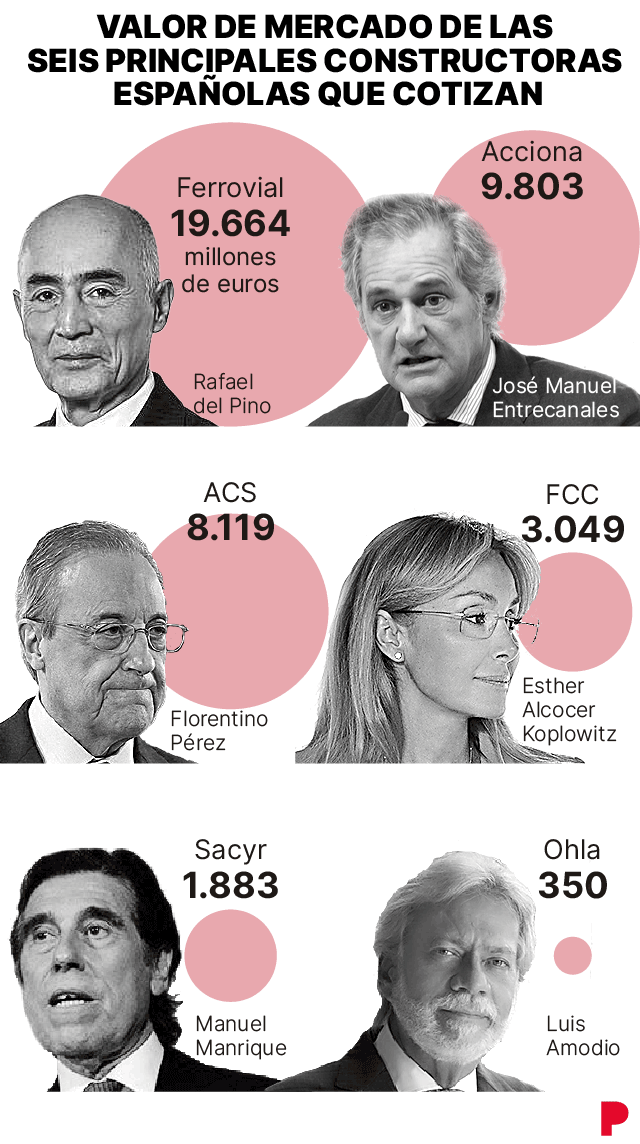 VALOR DE MERCADO DE LAS SEIS PRINCIPALES CONSTRUCTORAS ESPAÑOLAS QUE COTIZAN

Ferrovial
19.664
millones de euros

Rafael del Pino

Acciona
9.803

José Manuel Entrecanales

ACS
8.119

Florentino Pérez

FCC
3.049

Esther Alcocer Koplowitz

Sacyr
1.883

Manuel Manrique

Ohla
350

Luis Amodio

P