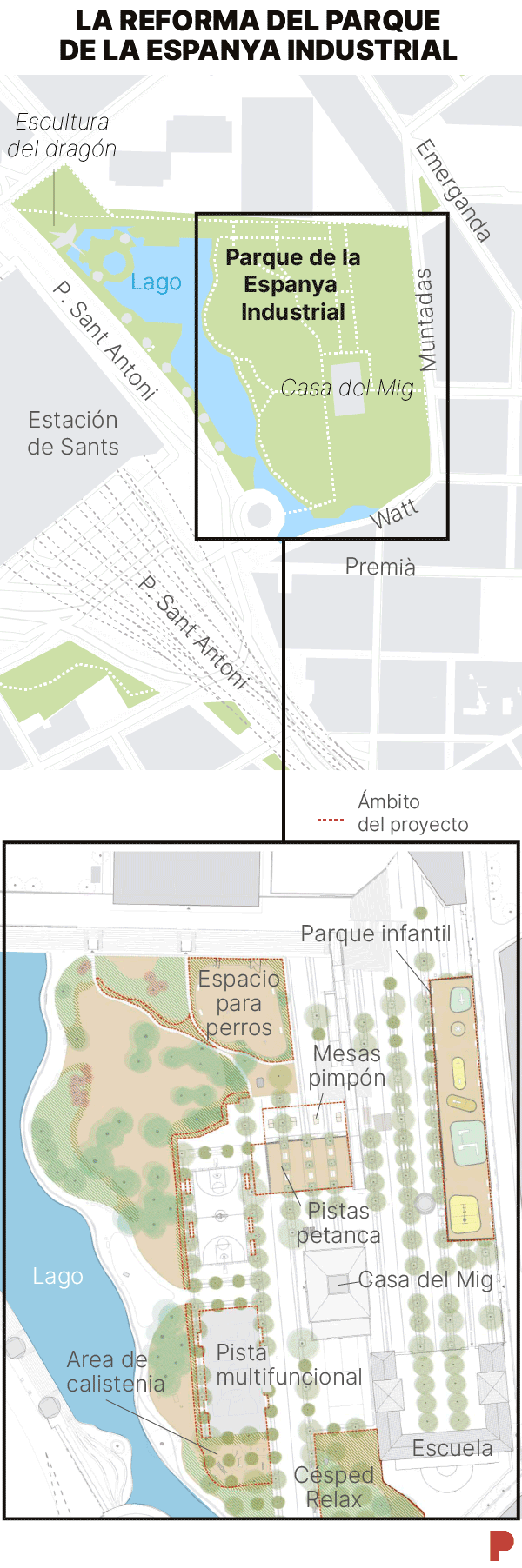 LA REFORMA DEL PARQUE DE LA ESPANYA INDUSTRIAL

Escultura del dragón

Emerganda

Lago

Parque de la Espanya Industrial

Muntadas

P. Sant Antoni

Casa del Mig

Estación de Sants

Watt

Premià

P. Sant Antoni

Ámbito del proyecto

Parque infantil

Espacio para perros

Mesas pimpón

Pistas petanca

Lago

Casa del Mig

Area de calistenia

Pista multifuncional

Escuela

Césped Relax

P