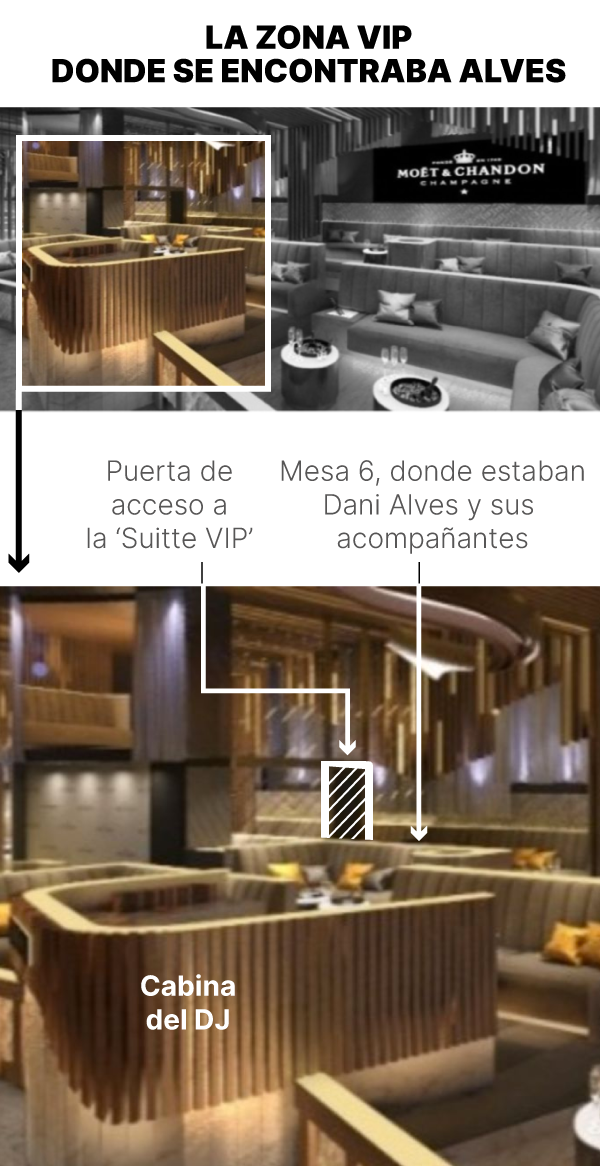 LA ZONA VIP
DONDE SE ENCONTRABA ALVES

MOËT & CHANDON
CHAMPAGNE

Puerta de acceso a la 'Suitte VIP'

Mesa 6, donde estaban Dani Alves y sus acompañantes

Cabina del DJ