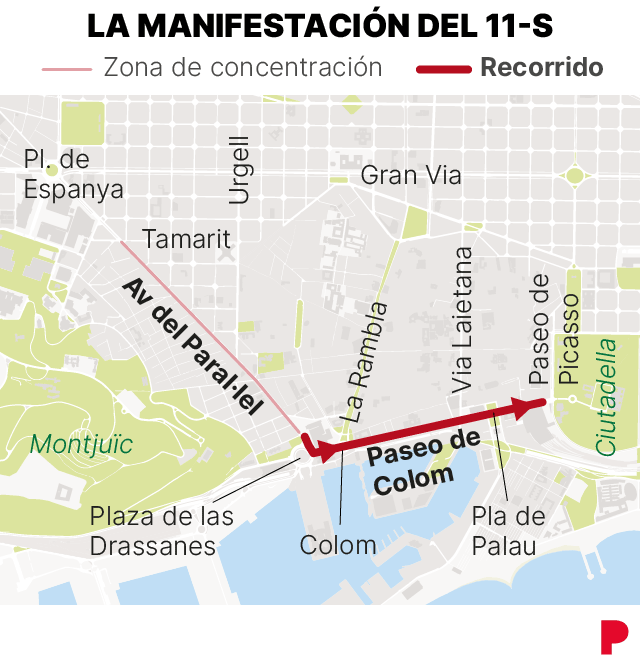 LA MANIFESTACIÓN DEL 11-S

Zona de concentración
Recorrido

Pl. de Espanya
Urgell
Gran Via
Tamarit
Av del Paral·lel
La Rambla
Via Laietana
Paseo de Picasso
Ciutadella
Montjuïc
Paseo de Colom
Plaza de las Drassanes
Colom
Pla de Palau

P