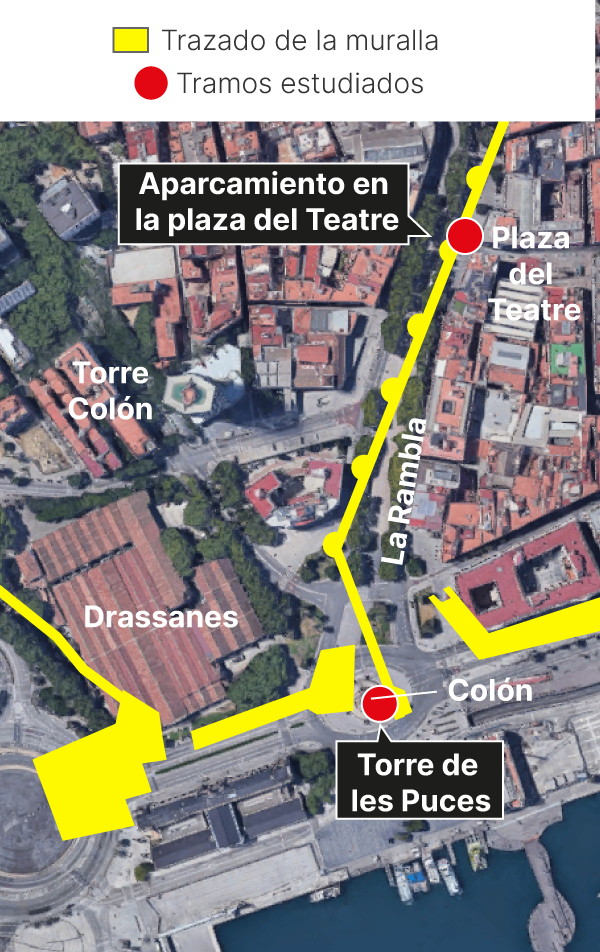 Trazado de la muralla
Tramos estudiados

Aparcamiento en la plaza del Teatre

Plaza del Teatre

Torre Colón

La Rambla

Drassanes

Colón

Torre de les Puces