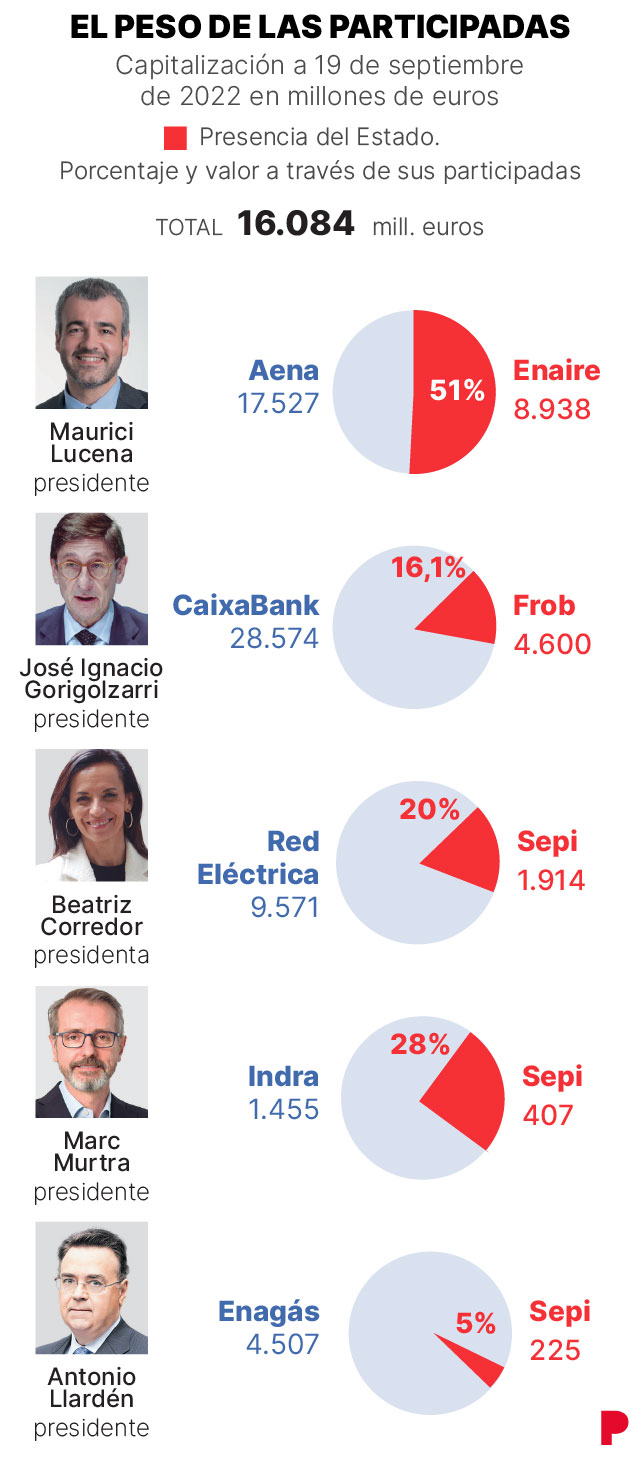 EL PESO DE LAS PARTICIPADAS

Capitalización a 19 de septiembre de 2022 en millones de euros

Presencia del Estado. Porcentaje y valor a través de sus participadas

TOTAL 16.084 mill. euros

Maurici Lucena presidente

Aena 17.527

51%

Enaire 8.938

José Ignacio Gorigolzarri presidente

CaixaBank 28.574

16,1%

Frob 4.600

Beatriz Corredor presidenta

Red Eléctrica 9.571

20%

Sepi 1.914

Marc Murtra presidente

Indra 1.455

28%

Sepi 407

Antonio Llardén presidente

Enagás 4.507

5%

Sepi 225

P