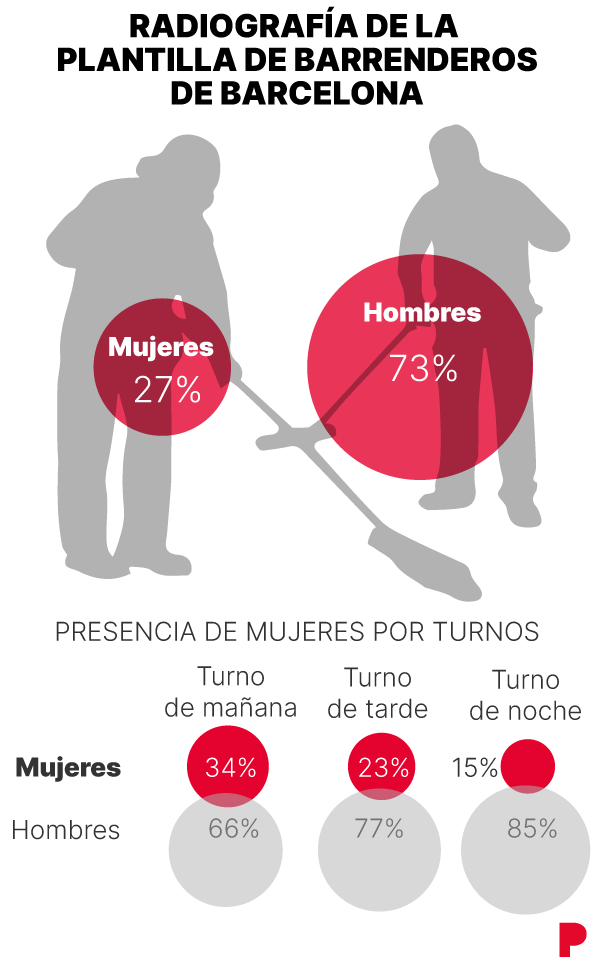 RADIOGRAFÍA DE LA PLANTILLA DE BARRENDEROS DE BARCELONA

Mujeres
27%

Hombres
73%

PRESENCIA DE MUJERES POR TURNOS

| | Turno de mañana | Turno de tarde | Turno de noche |
|---|---|---|---|
| **Mujeres** | 34% | 23% | 15% |
| Hombres | 66% | 77% | 85% |

P