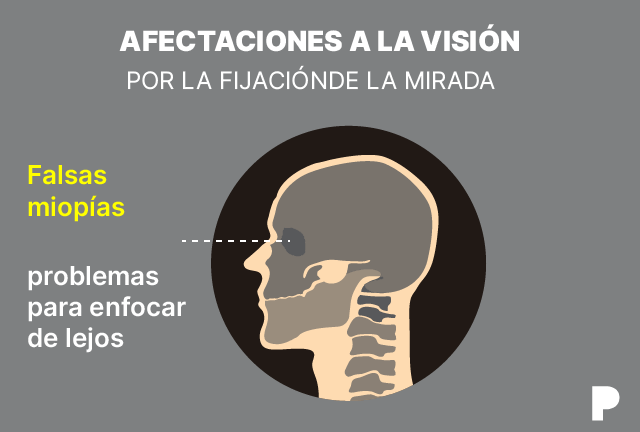 AFECTACIONES A LA VISIÓN
POR LA FIJACIÓNDE LA MIRADA

Falsas miopías

problemas para enfocar de lejos

P