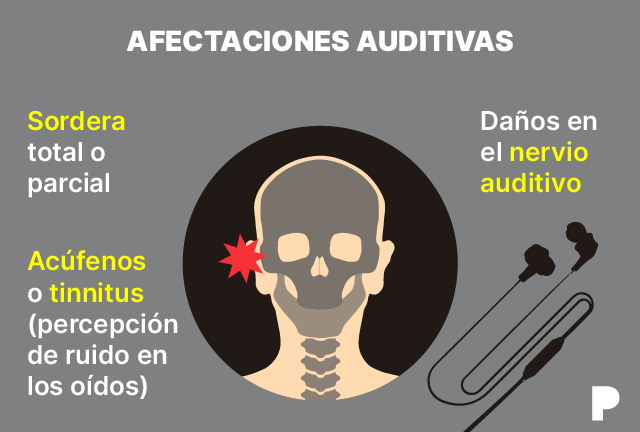 AFECTACIONES AUDITIVAS

Sordera total o parcial

Acúfenos o tinnitus (percepción de ruido en los oídos)

Daños en el nervio auditivo

P