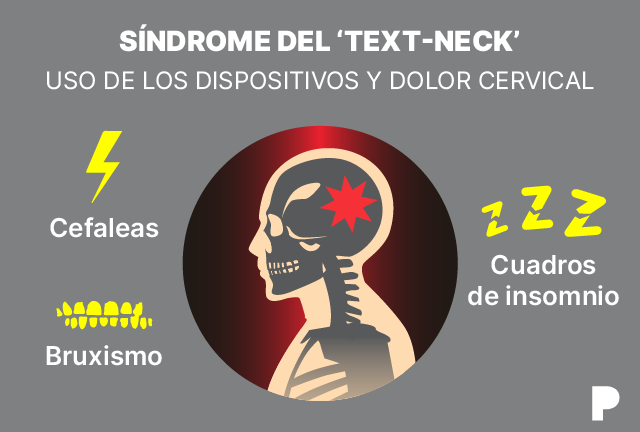 SÍNDROME DEL ‘TEXT-NECK’
USO DE LOS DISPOSITIVOS Y DOLOR CERVICAL

Cefaleas

Bruxismo

Z Z Z

Cuadros de insomnio

P