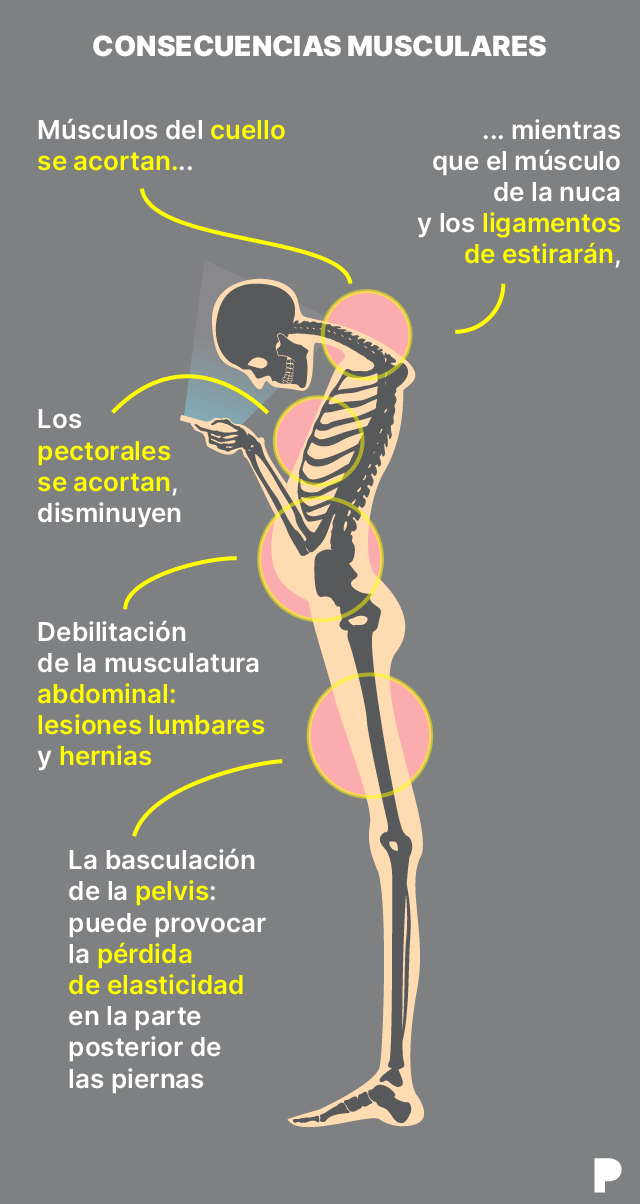 CONSECUENCIAS MUSCULARES

Músculos del cuello se acortan...

... mientras que el músculo de la nuca y los ligamentos de estirarán,

Los pectorales se acortan, disminuyen

Debilitación de la musculatura abdominal: lesiones lumbares y hernias

La basculación de la pelvis: puede provocar la pérdida de elasticidad en la parte posterior de las piernas

P