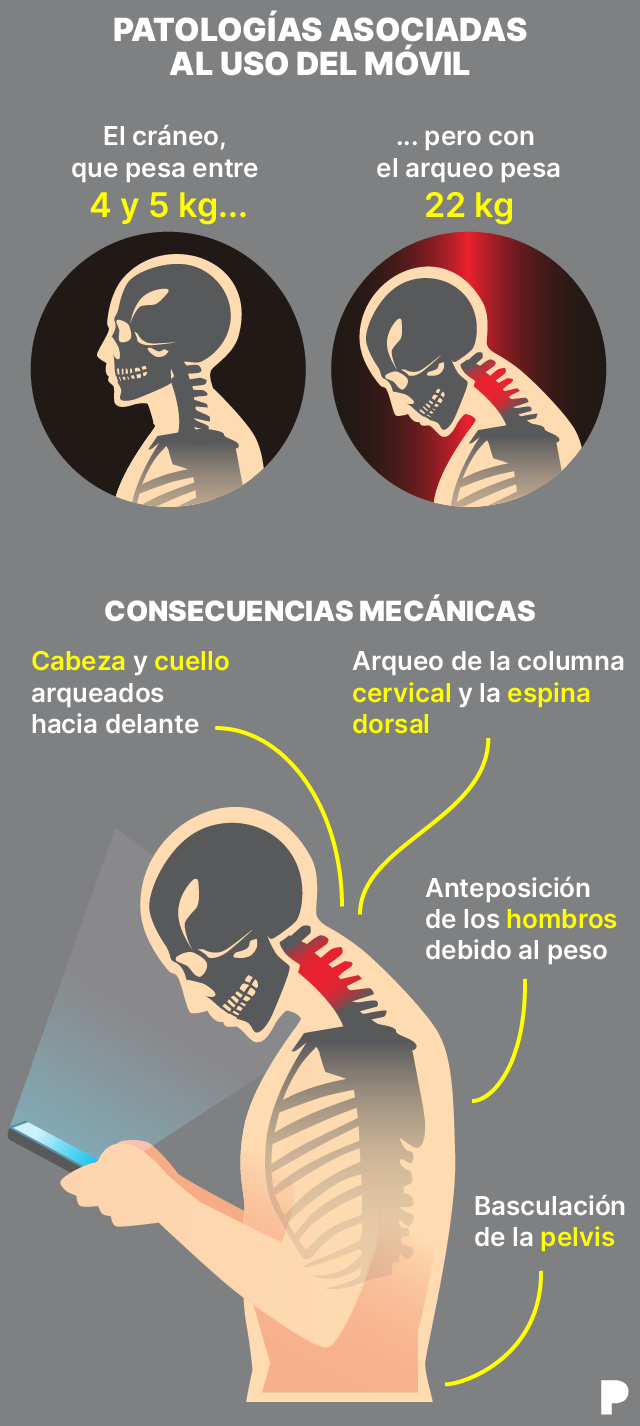 PATOLOGÍAS ASOCIADAS AL USO DEL MÓVIL

El cráneo, que pesa entre 4 y 5 kg...

... pero con el arqueo pesa 22 kg

CONSECUENCIAS MECÁNICAS

Cabeza y cuello arqueados hacia delante

Arqueo de la columna cervical y la espina dorsal

Anteposición de los hombros debido al peso

Basculación de la pelvis

P