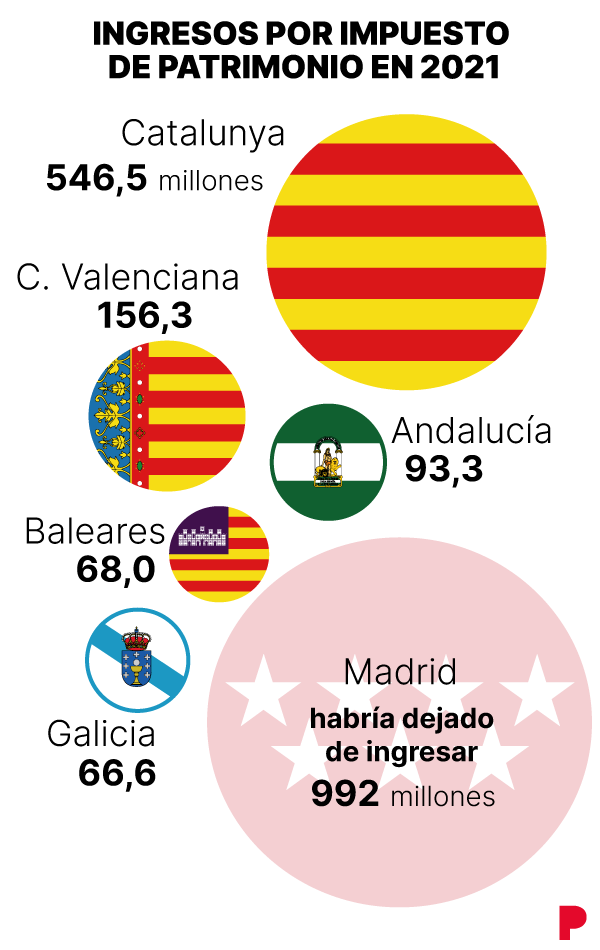 INGRESOS POR IMPUESTO DE PATRIMONIO EN 2021

Catalunya
546,5 millones

C. Valenciana
156,3

Andalucía
93,3

Baleares
68,0

Galicia
66,6

Madrid
habría dejado de ingresar
992 millones

P