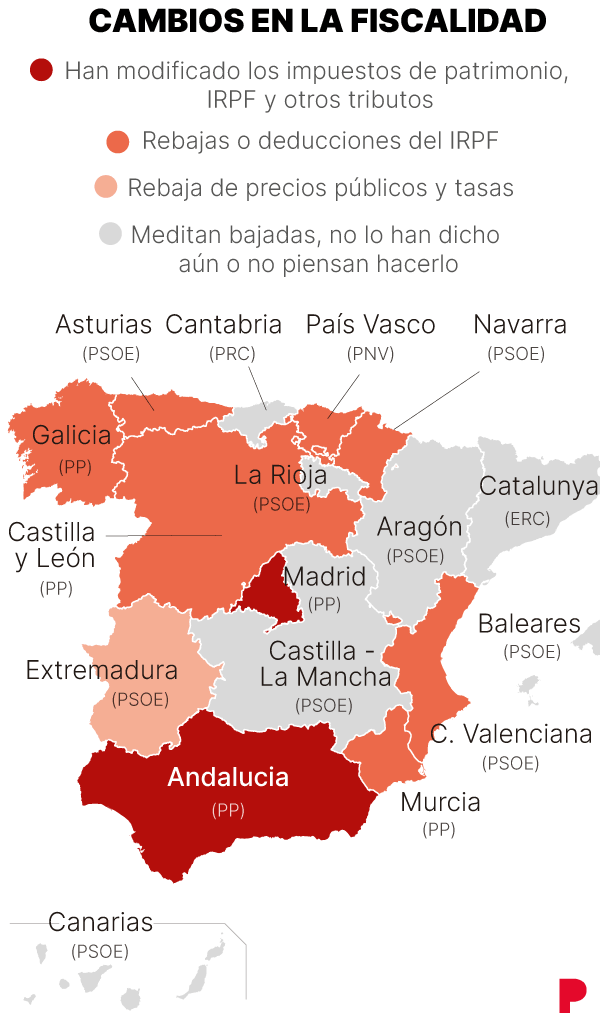 CAMBIOS EN LA FISCALIDAD

Han modificado los impuestos de patrimonio, IRPF y otros tributos

Rebajas o deducciones del IRPF

Rebaja de precios públicos y tasas

Meditan bajadas, no lo han dicho aún o no piensan hacerlo

Asturias (PSOE)

Cantabria (PRC)

País Vasco (PNV)

Navarra (PSOE)

Galicia (PP)

La Rioja (PSOE)

Catalunya (ERC)

Castilla y León (PP)

Aragón (PSOE)

Madrid (PP)

Baleares (PSOE)

Extremadura (PSOE)

Castilla - La Mancha (PSOE)

C. Valenciana (PSOE)

Andalucia (PP)

Murcia (PP)

Canarias (PSOE)

P