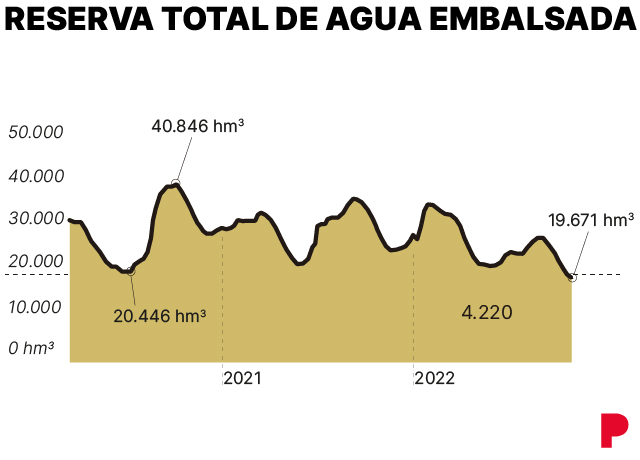 RESERVA TOTAL DE AGUA EMBALSADA

50.000
40.000
30.000
20.000
10.000
0 hm³

40.846 hm³

20.446 hm³

19.671 hm³

4.220

2021

2022

P