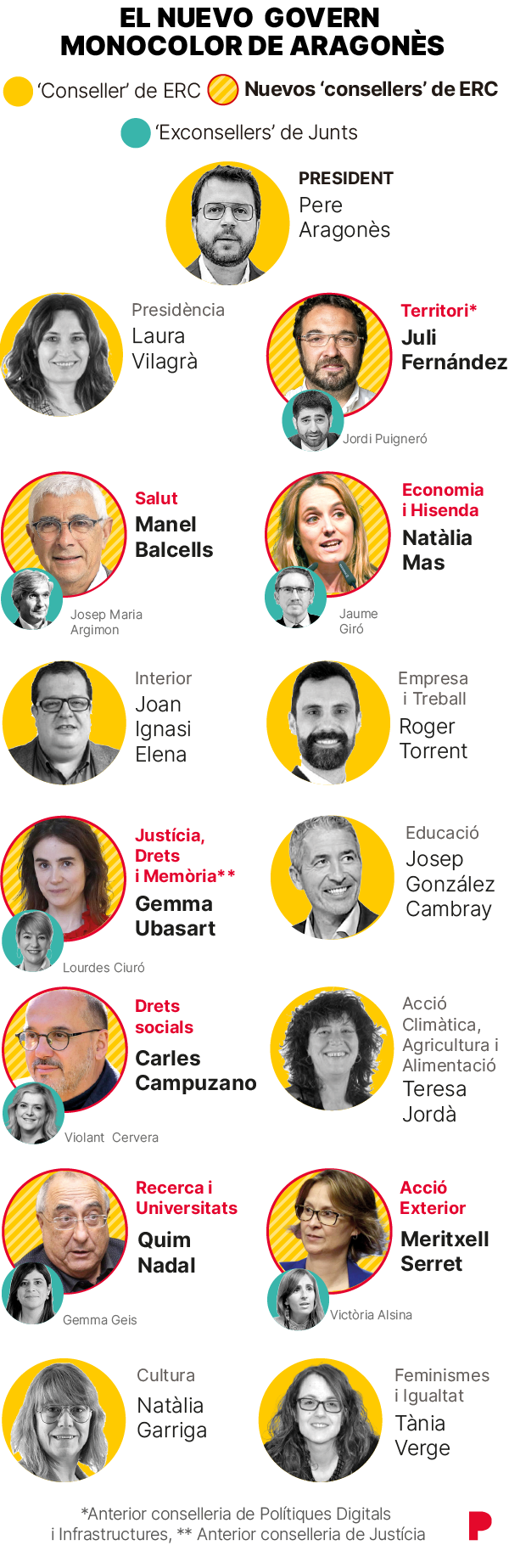 EL NUEVO GOVERN MONOCOLOR DE ARAGONÈS

'Conseller' de ERC
Nuevos 'consellers' de ERC
'Exconsellers' de Junts

PRESIDENT
Pere Aragonès

Presidència
Laura Vilagrà

Territori*
Juli Fernández
Jordi Puigneró

Salut
Manel Balcells
Josep Maria Argimon

Economia i Hisenda
Natàlia Mas
Jaume Giró

Interior
Joan Ignasi Elena

Empresa i Treball
Roger Torrent

Justícia, Drets i Memòria**
Gemma Ubasart
Lourdes Ciuró

Educació
Josep González Cambray

Drets socials
Carles Campuzano
Violant Cervera

Acció Climàtica, Agricultura i Alimentació
Teresa Jordà

Recerca i Universitats
Quim Nadal
Gemma Geis

Acció Exterior
Meritxell Serret
Victòria Alsina

Cultura
Natàlia Garriga

Feminismes i Igualtat
Tània Verge

*Anterior conselleria de Polítiques Digitals i Infrastructures, ** Anterior conselleria de Justícia

P