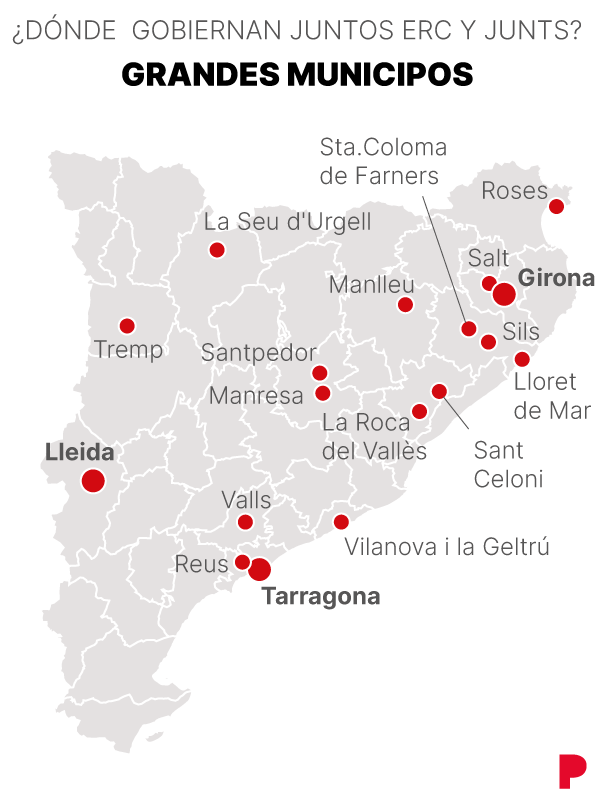 ¿DÓNDE GOBIERNAN JUNTOS ERC Y JUNTS?

GRANDES MUNICIPOS

Sta.Coloma de Farners

Roses

La Seu d'Urgell

Salt

Girona

Manlleu

Tremp

Sils

Santpedor

Lloret de Mar

Manresa

La Roca del Vallès

Sant Celoni

Lleida

Valls

Vilanova i la Geltrú

Reus

Tarragona

P