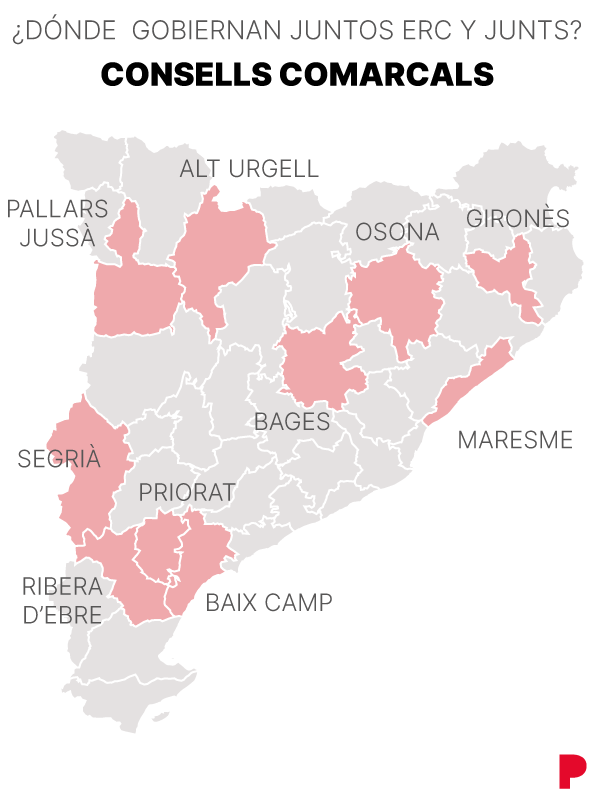 ¿DÓNDE GOBIERNAN JUNTOS ERC Y JUNTS?

CONSELLS COMARCALS

ALT URGELL

PALLARS JUSSÀ

OSONA

GIRONÈS

BAGES

MARESME

SEGRIÀ

PRIORAT

RIBERA D'EBRE

BAIX CAMP

P