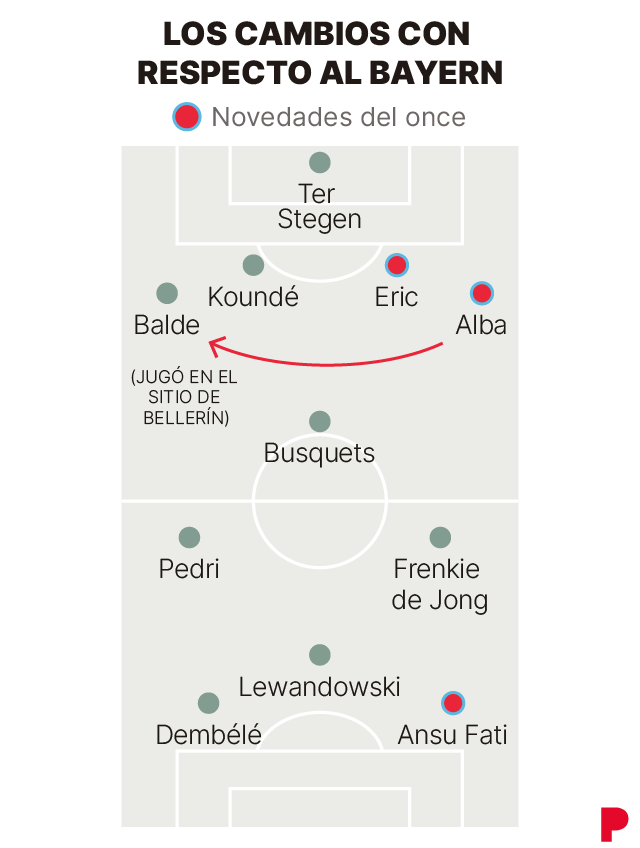 LOS CAMBIOS CON RESPECTO AL BAYERN

Novedades del once

Ter Stegen

Koundé

Eric

Balde

Alba

(JUGÓ EN EL SITIO DE BELLERÍN)

Busquets

Pedri

Frenkie de Jong

Lewandowski

Dembélé

Ansu Fati

P