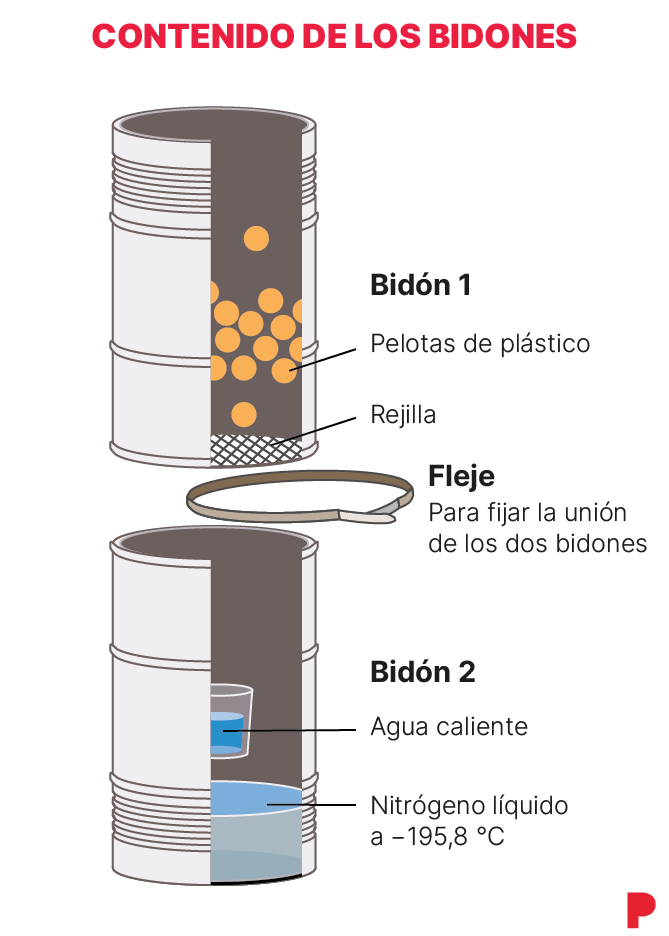 CONTENIDO DE LOS BIDONES

Bidón 1

Pelotas de plástico

Rejilla

Fleje

Para fijar la unión de los dos bidones

Bidón 2

Agua caliente

Nitrógeno líquido a −195,8 °C

P