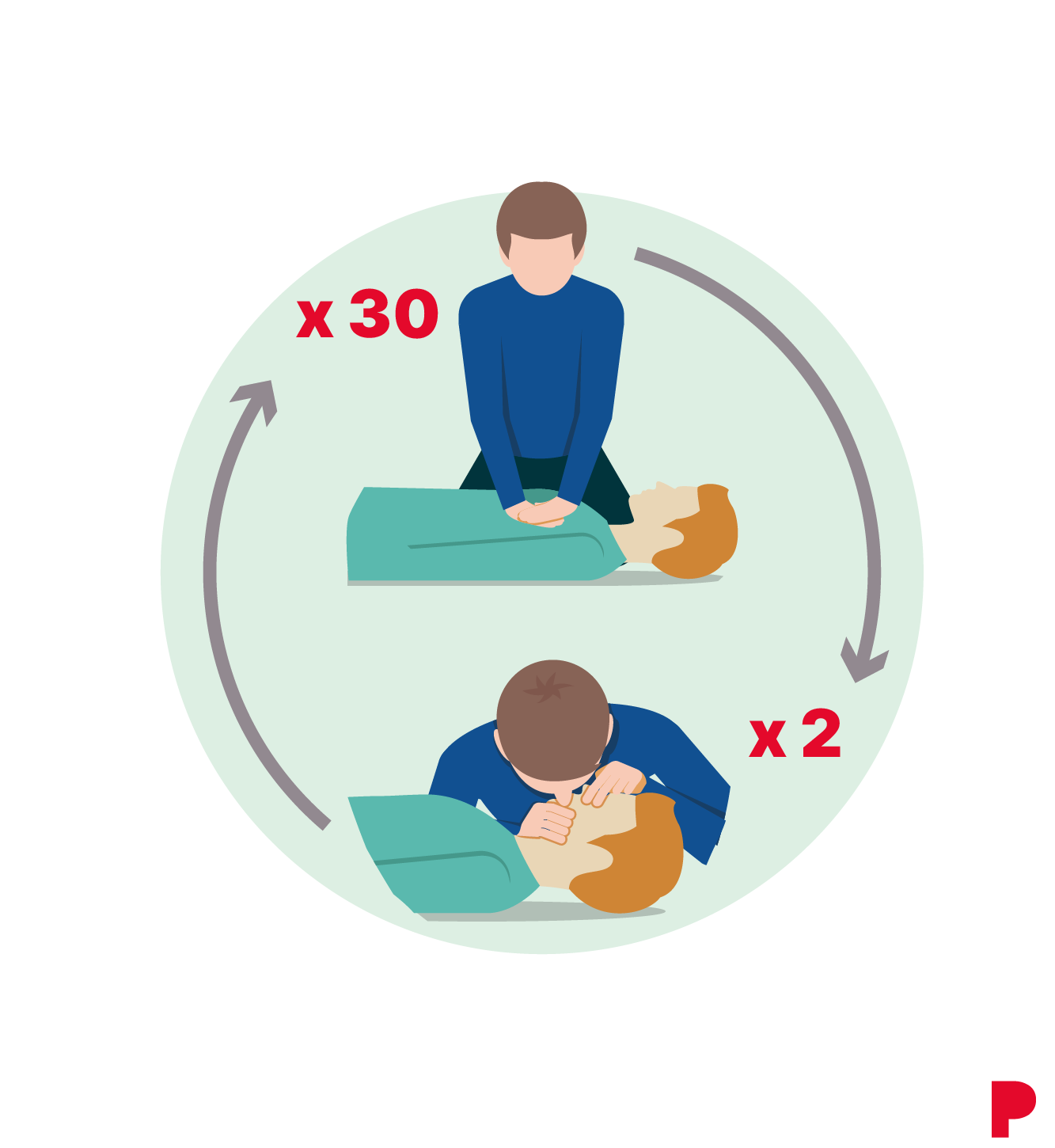 x 30

x 2